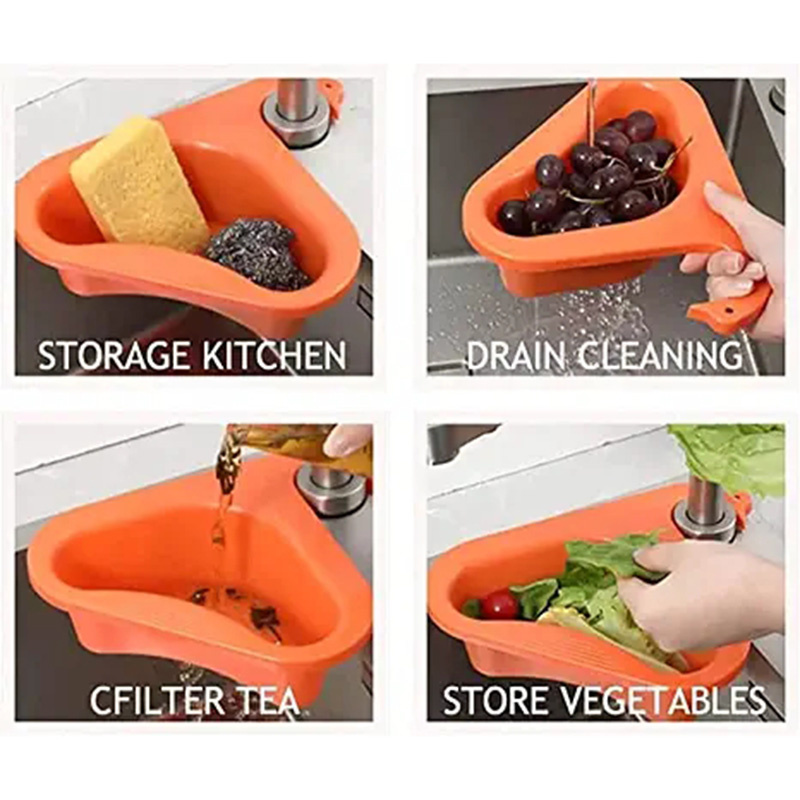 STORAGE KITCHEN

DRAIN CLEANING

CFILTER TEA

STORE VEGETABLES